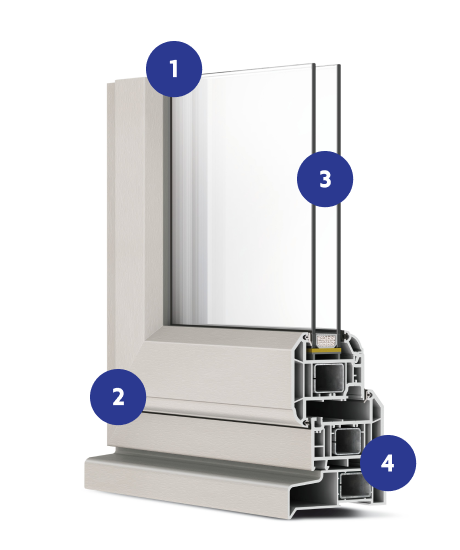 1
3
2
4